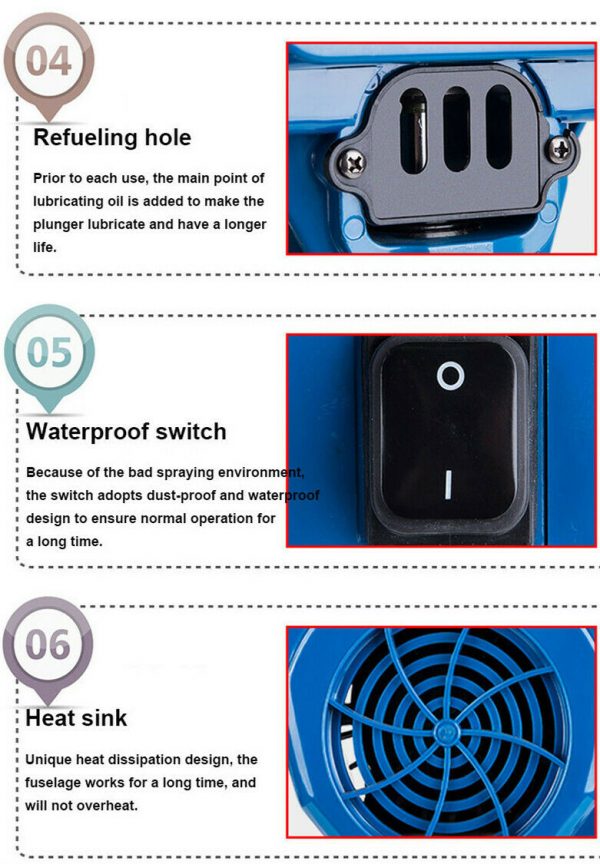 04

Refueling hole

Prior to each use, the main point of lubricating oil is added to make the plunger lubricate and have a longer life.

05

Waterproof switch

Because of the bad spraying environment, the switch adopts dust-proof and waterproof design to ensure normal operation for a long time.

O

I

06

Heat sink

Unique heat dissipation design, the fuselage works for a long time, and will not overheat.